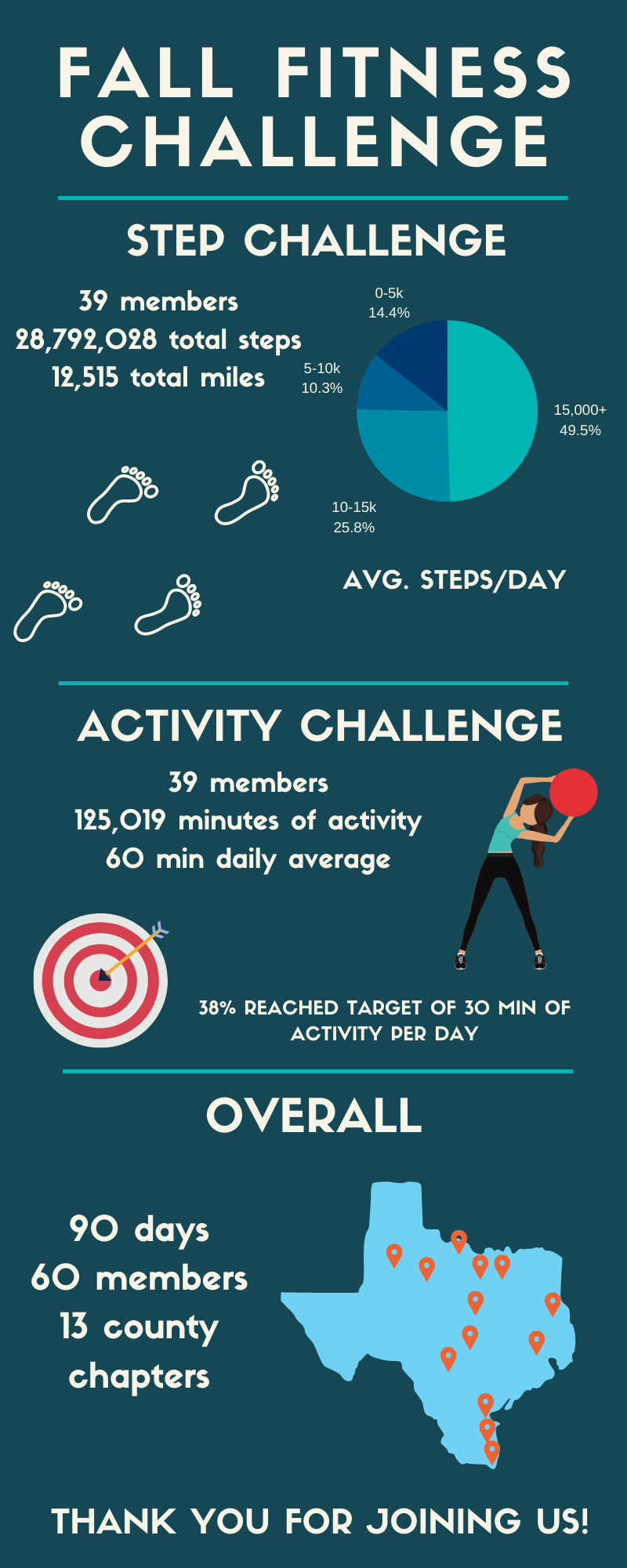 FALL FITNESS CHALLENGE

STEP CHALLENGE

39 members
28,792,028 total steps
12,515 total miles

0-5k
14.4%

5-10k
10.3%

15,000+
49.5%

10-15k
25.8%

AVG. STEPS/DAY

ACTIVITY CHALLENGE

39 members
125,019 minutes of activity
60 min daily average

38% REACHED TARGET OF 30 MIN OF ACTIVITY PER DAY

OVERALL

90 days
60 members
13 county chapters

THANK YOU FOR JOINING US!